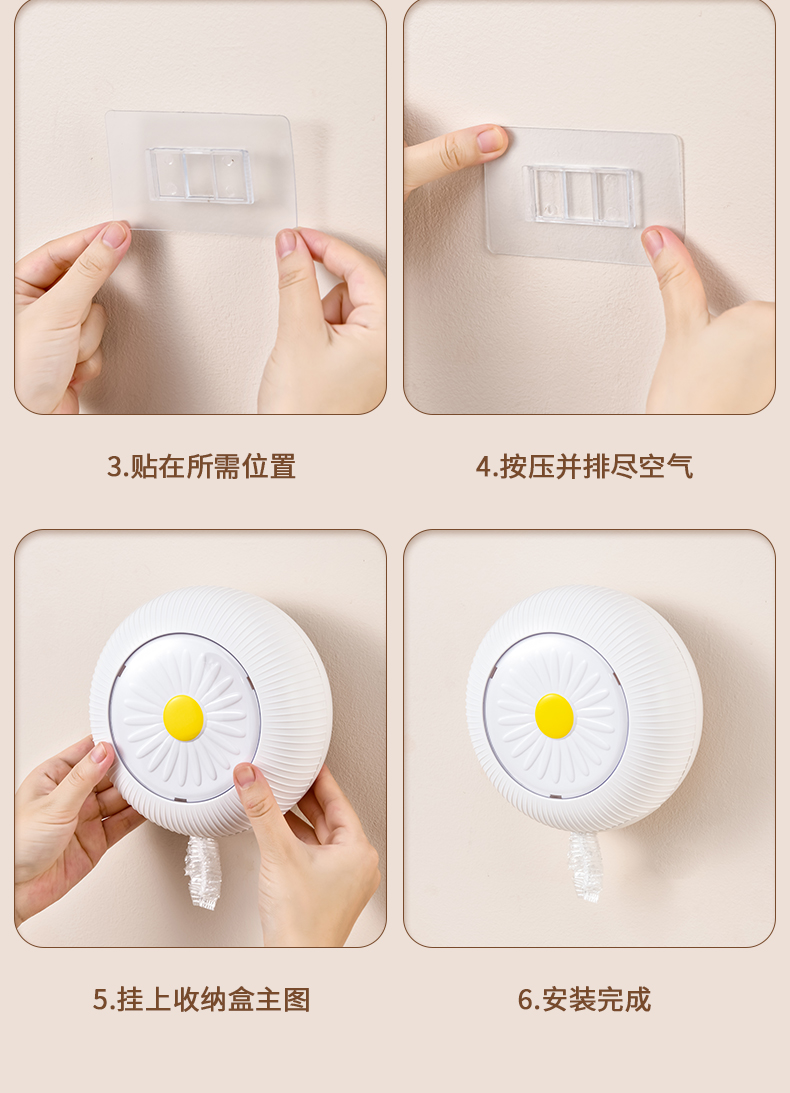 3.贴在所需位置

4.按压并排尽空气

5.挂上收纳盒主图

6.安装完成