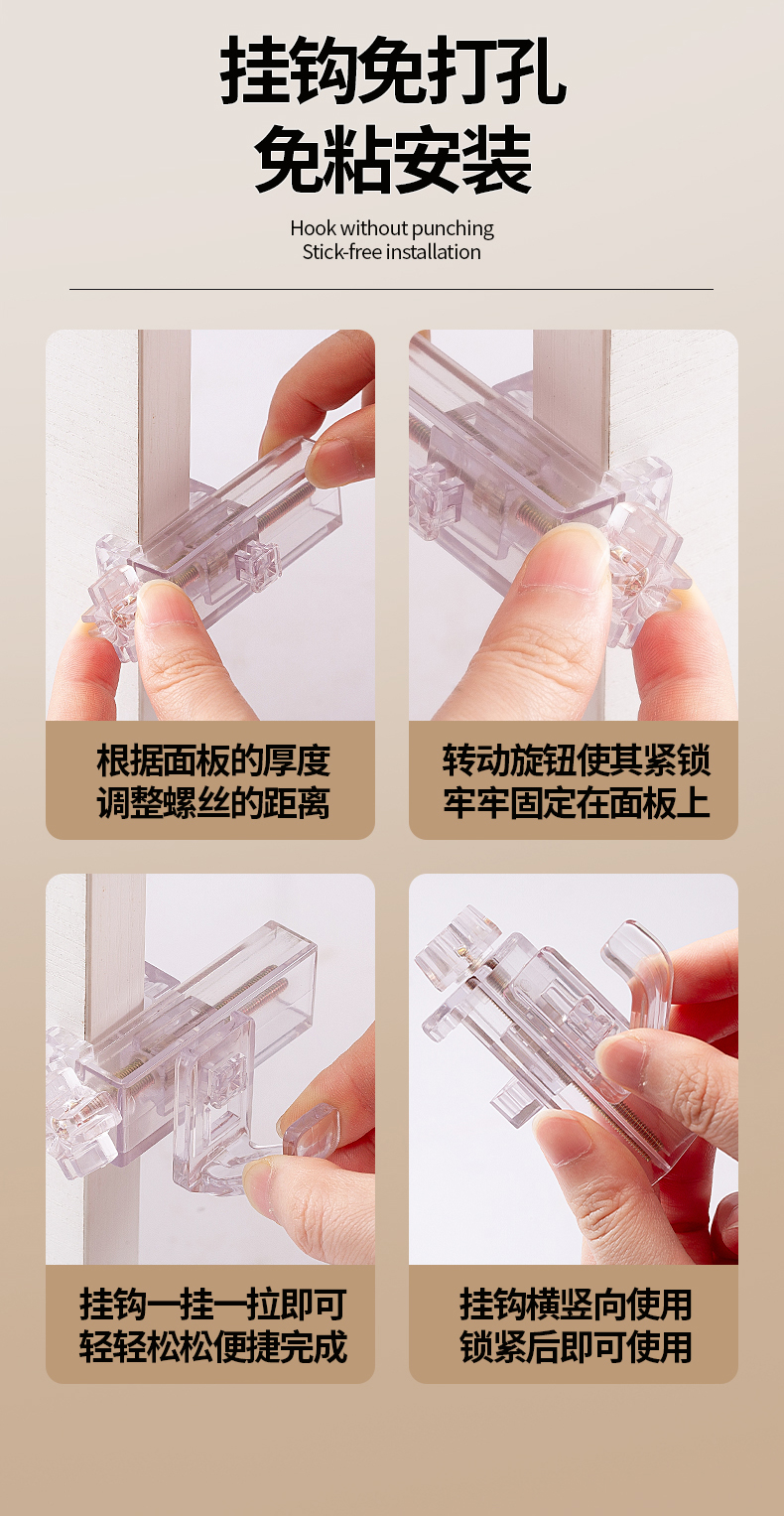 挂钩免打孔
免粘安装

Hook without punching
Stick-free installation

根据面板的厚度
调整螺丝的距离

转动旋钮使其紧锁
牢牢固定在面板上

挂钩一挂一拉即可
轻轻松松便捷完成

挂钩横竖向使用
锁紧后即可使用