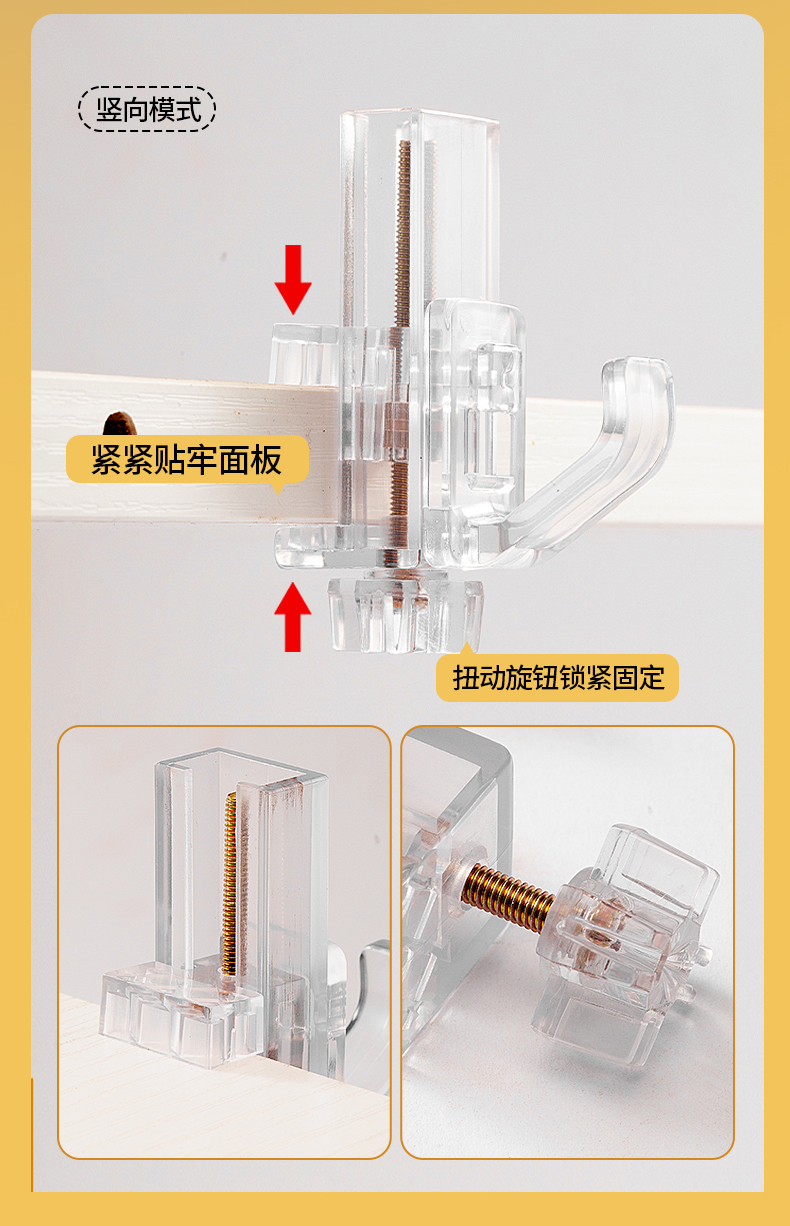 竖向模式

紧紧贴牢面板

扭动旋钮锁紧固定