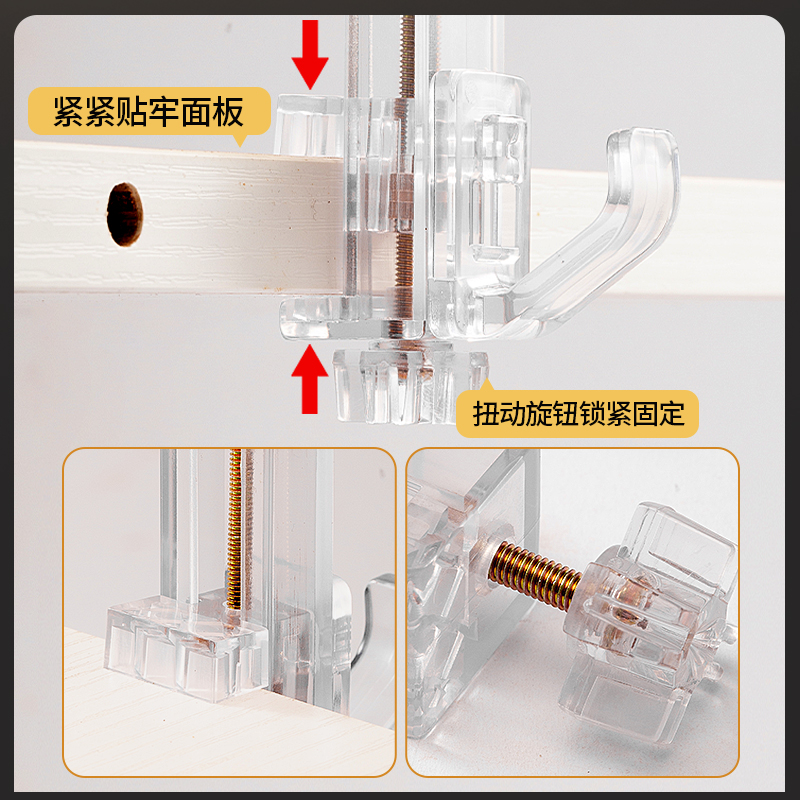 紧紧贴牢面板

扭动旋钮锁紧固定