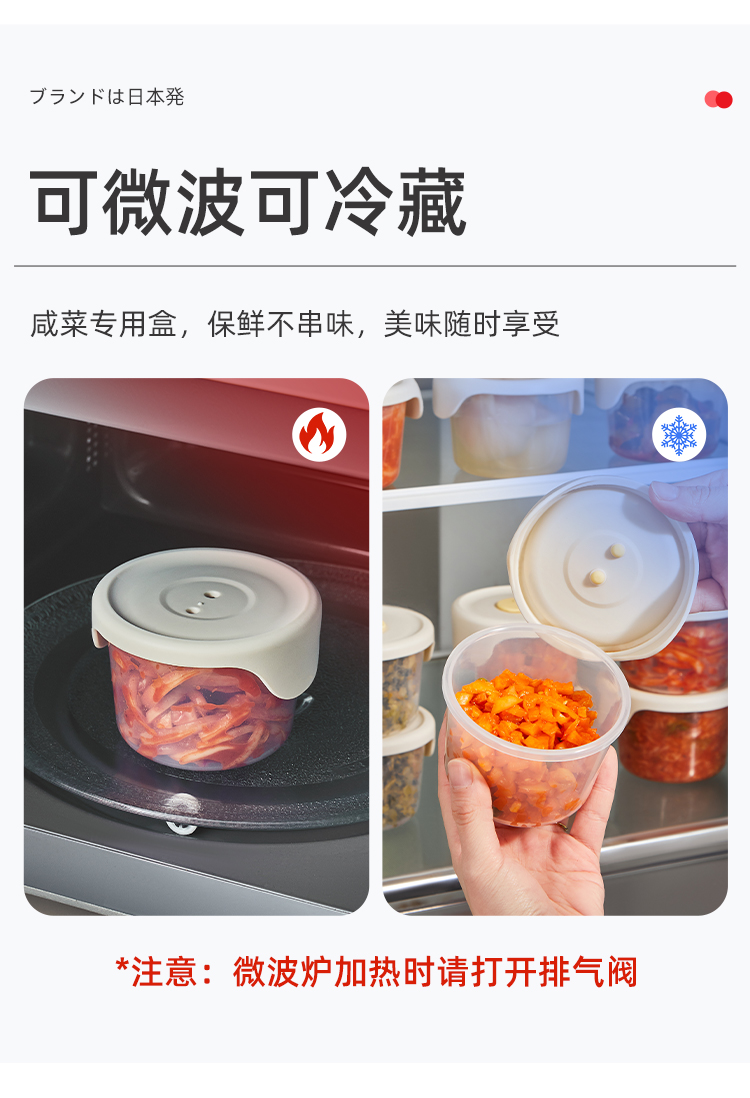 ブランドは日本発

可微波可冷藏

咸菜专用盒，保鲜不串味，美味随时享受

*注意：微波炉加热时请打开排气阀