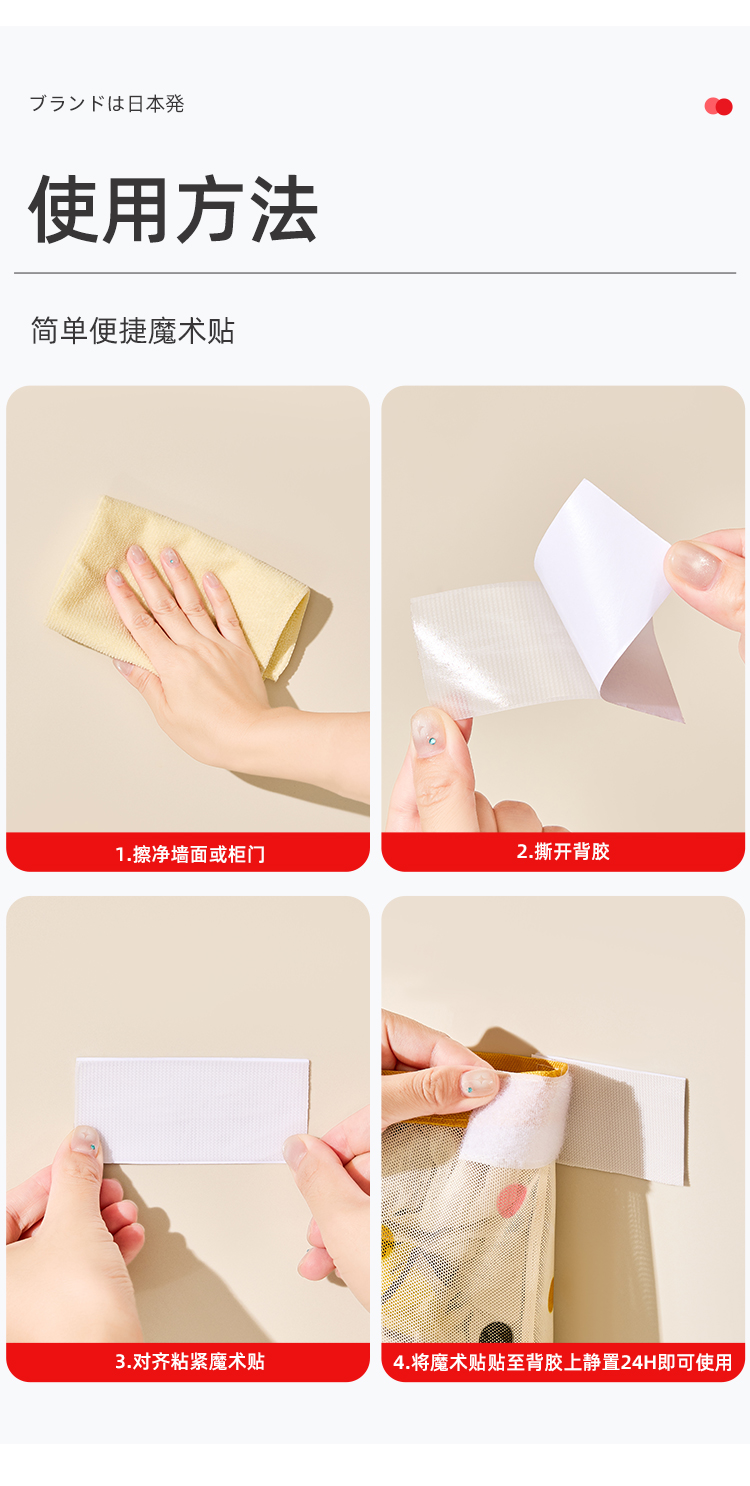 ブランドは日本発

使用方法

简单便捷魔术贴

1.擦净墙面或柜门

2.撕开背胶

3.对齐粘紧魔术贴

4.将魔术贴贴至背胶上静置24H即可使用