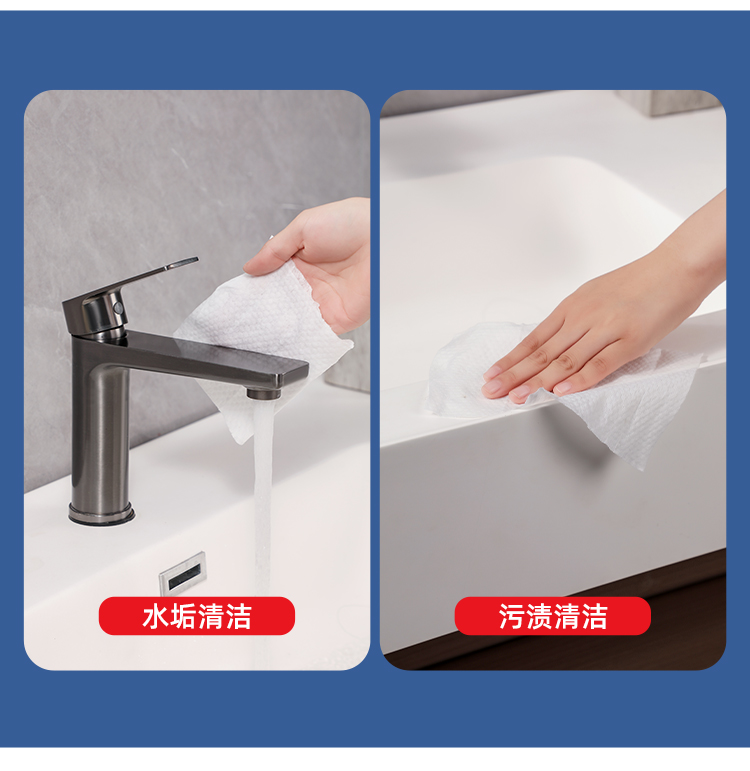 水垢清洁

污渍清洁