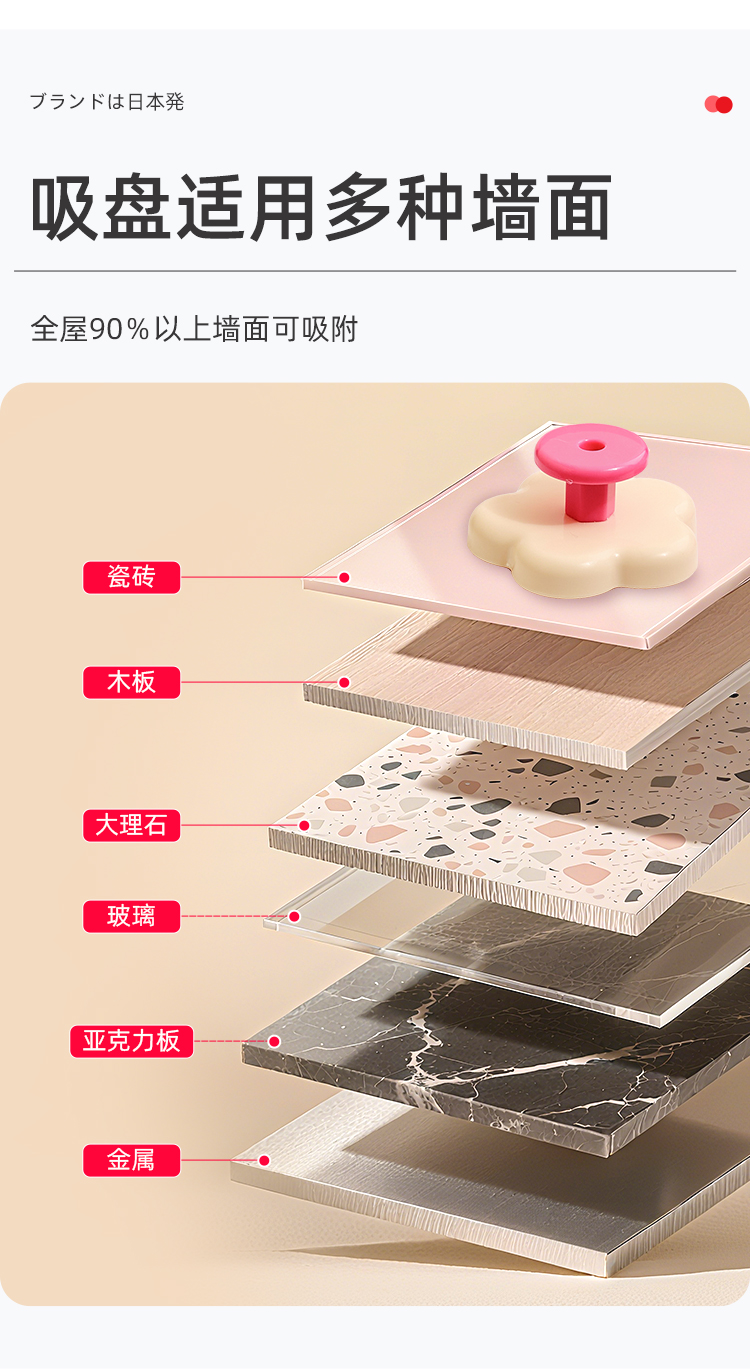 ブランドは日本発

吸盘适用多种墙面

全屋90％以上墙面可吸附

瓷砖

木板

大理石

玻璃

亚克力板

金属