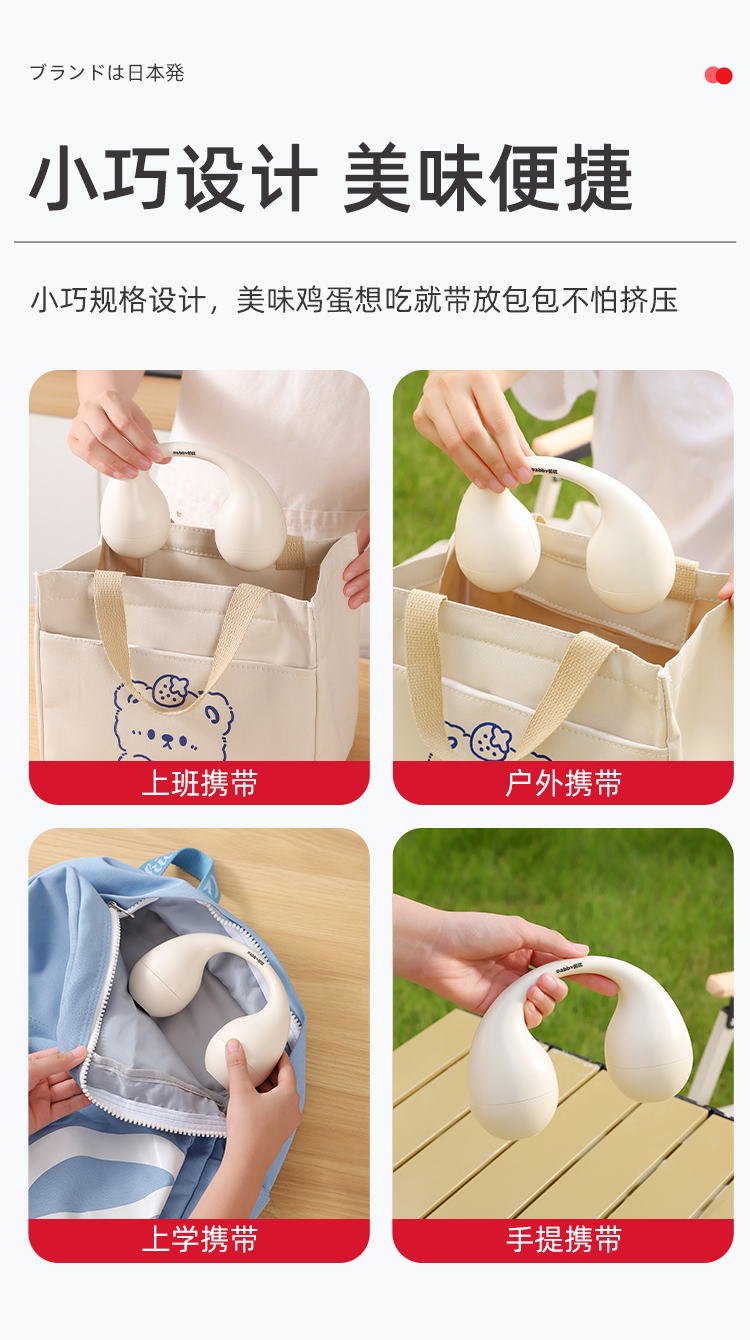 ブランドは日本発

小巧设计 美味便捷

小巧规格设计，美味鸡蛋想吃就带放包包不怕挤压

上班携带

户外携带

上学携带

手提携带