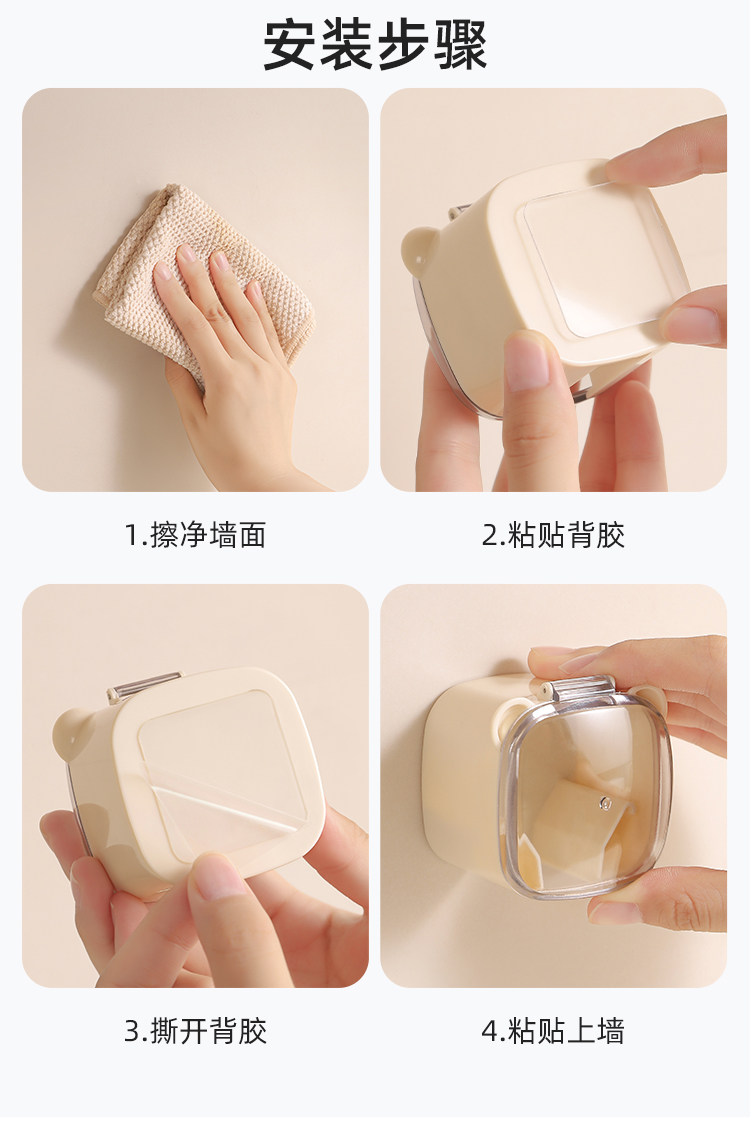 安装步骤

1.擦净墙面

2.粘贴背胶

3.撕开背胶

4.粘贴上墙