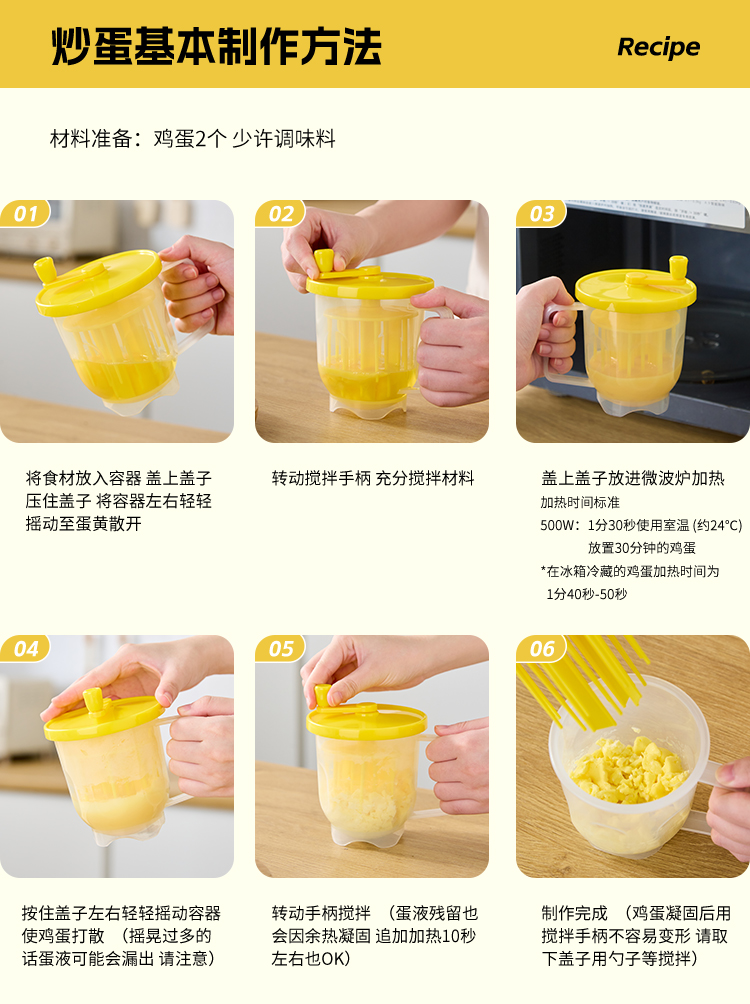 炒蛋基本制作方法

Recipe

材料准备：鸡蛋2个 少许调味料

01

将食材放入容器 盖上盖子 压住盖子 将容器左右轻轻摇动至蛋黄散开

02

转动搅拌手柄 充分搅拌材料

03

盖上盖子放进微波炉加热
加热时间标准
500W：1分30秒使用室温 (约24°C) 放置30分钟的鸡蛋
*在冰箱冷藏的鸡蛋加热时间为 1分40秒-50秒

04

按住盖子左右轻轻摇动容器 使鸡蛋打散 （摇晃过多的话蛋液可能会漏出 请注意）

05

转动手柄搅拌 （蛋液残留也会因余热凝固 追加加热10秒左右也OK）

06

制作完成 （鸡蛋凝固后用搅拌手柄不容易变形 请取下盖子用勺子等搅拌）