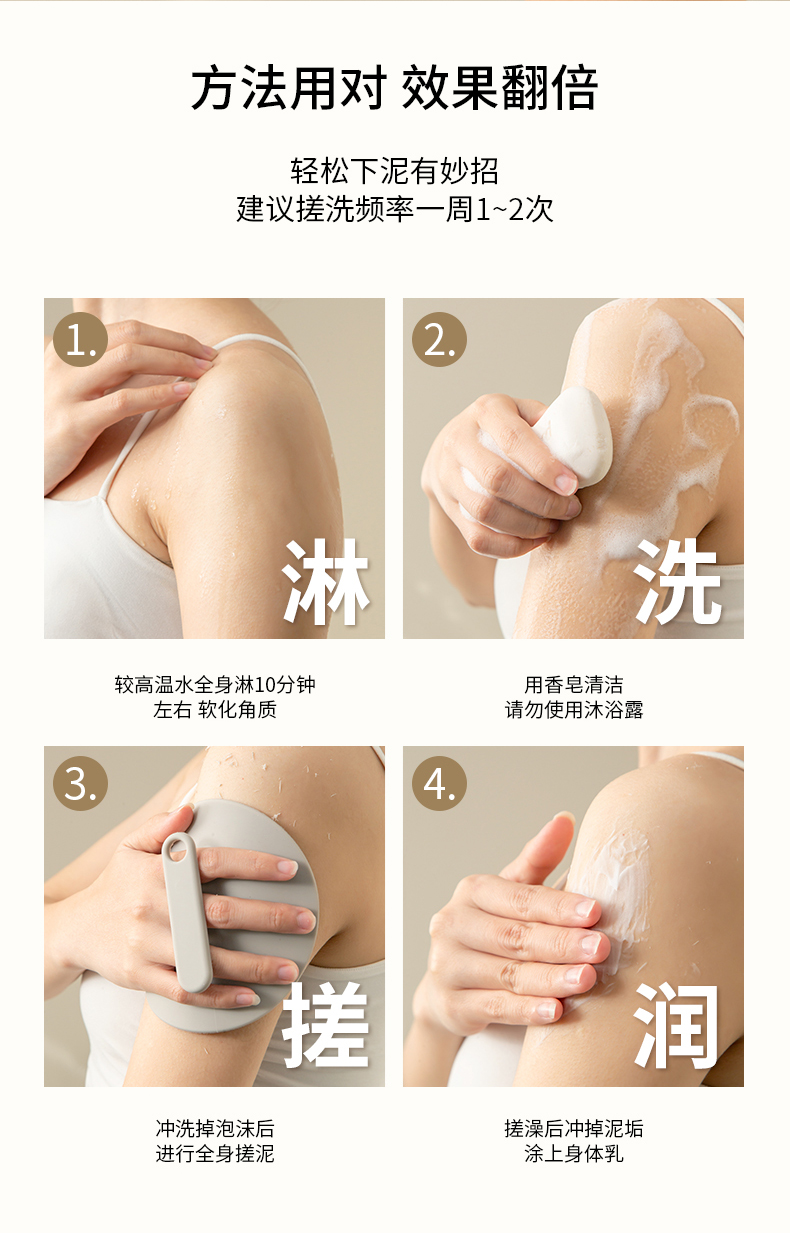 方法用对 效果翻倍

轻松下泥有妙招
建议搓洗频率一周1~2次

1.

淋

较高温水全身淋10分钟
左右 软化角质

2.

洗

用香皂清洁
请勿使用沐浴露

3.

搓

冲洗掉泡沫后
进行全身搓泥

4.

润

搓澡后冲掉泥垢
涂上身体乳