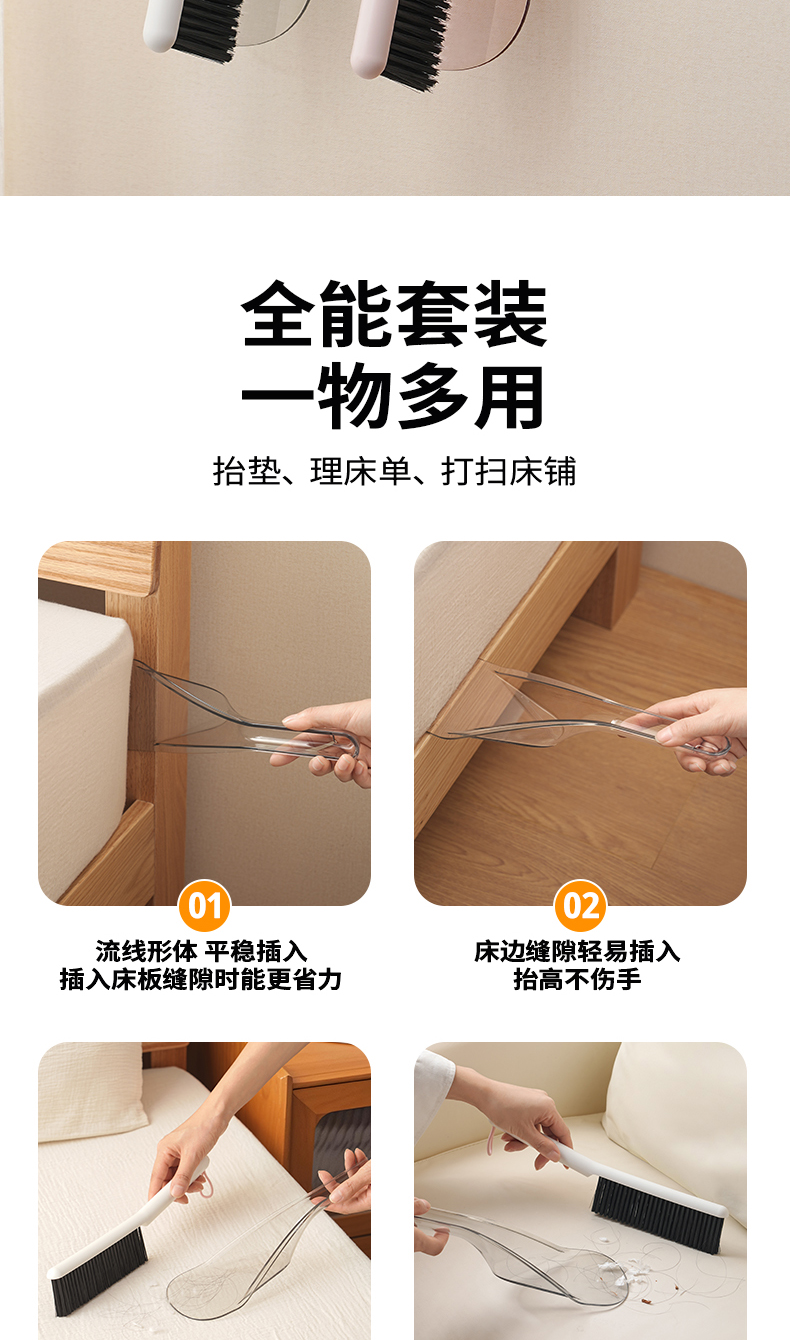 全能套装
一物多用

抬垫、理床单、打扫床铺

01
流线形体 平稳插入
插入床板缝隙时能更省力

02
床边缝隙轻易插入
抬高不伤手